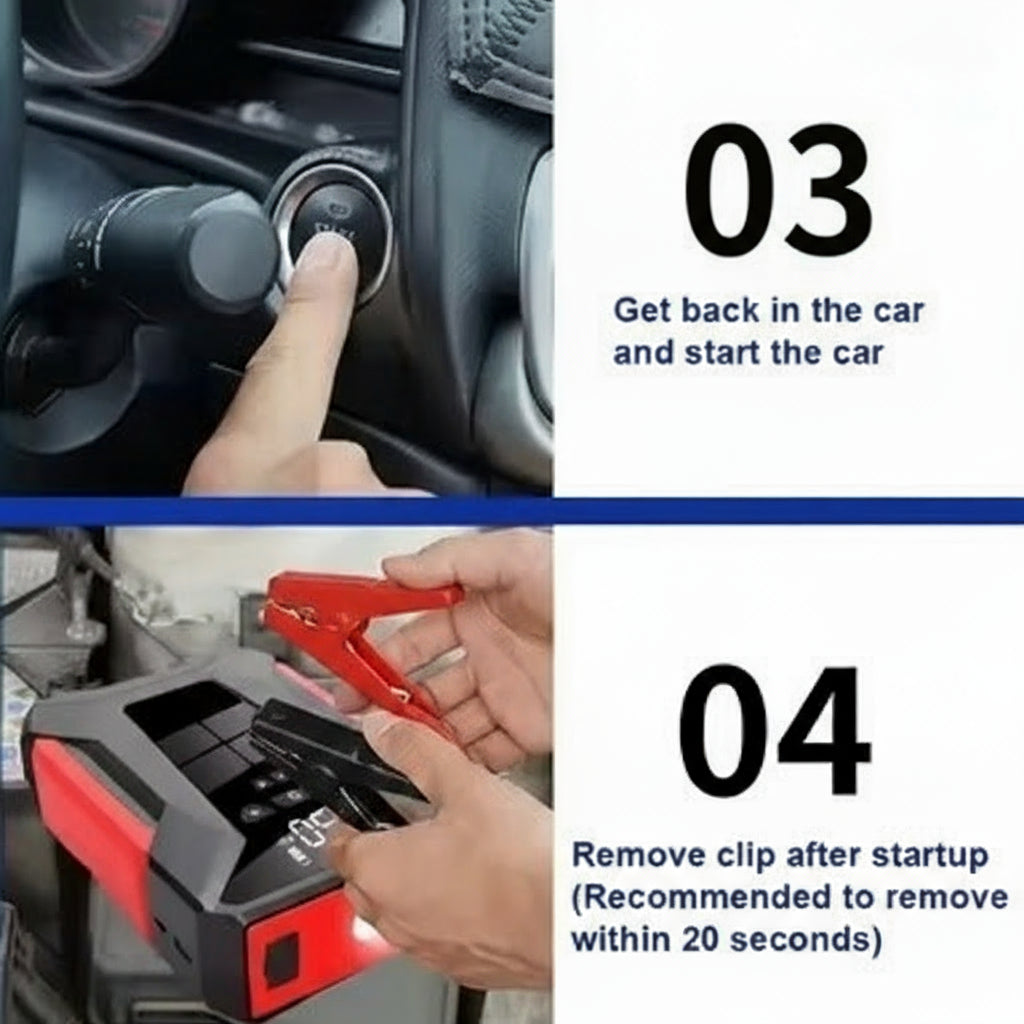 03

Get back in the car and start the car

04

Remove clip after startup (Recommended to remove within 20 seconds)