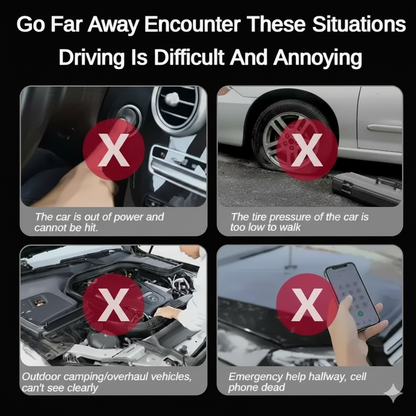 Go Far Away Encounter These Situations
Driving Is Difficult And Annoying

X

The car is out of power and cannot be hit.

X

The tire pressure of the car is too low to walk

X

Outdoor camping/overhaul vehicles, can't see clearly

X

Emergency help halfway, cell phone dead