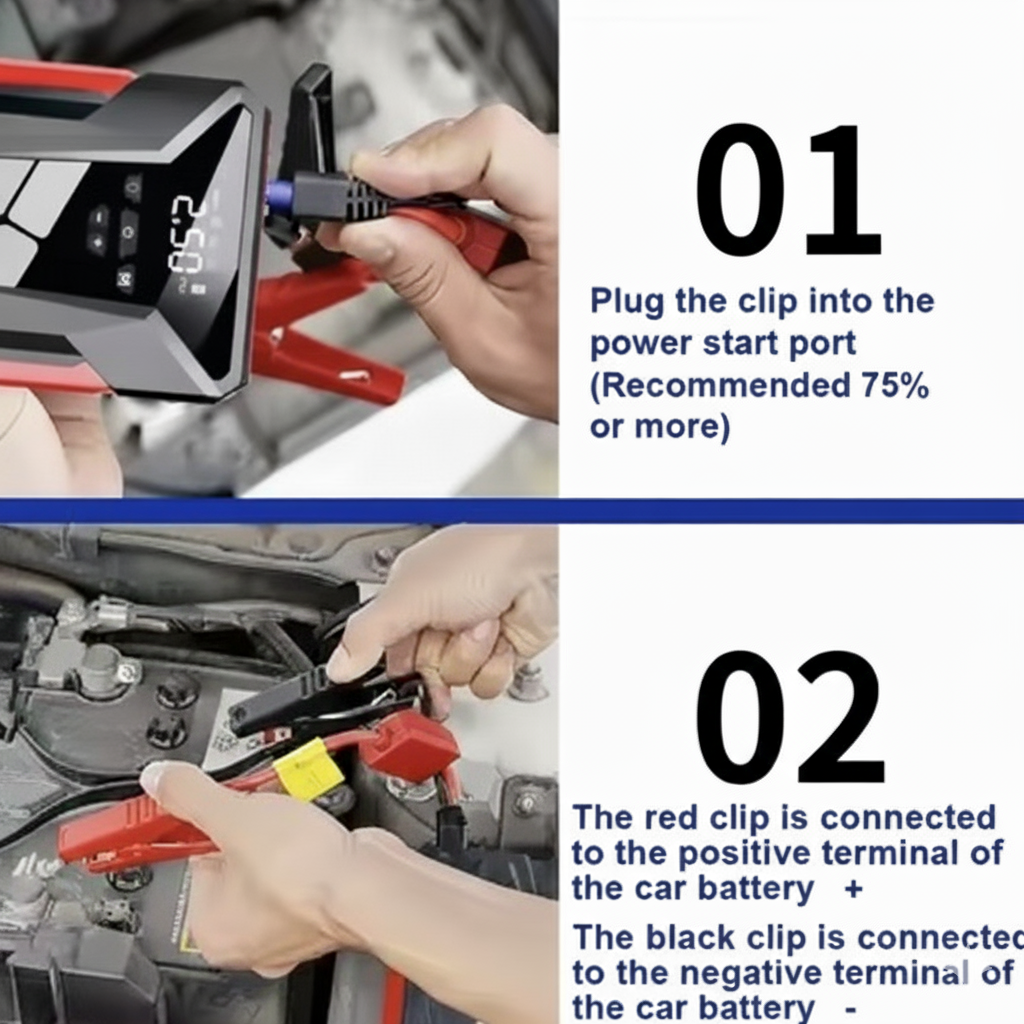 01

Plug the clip into the power start port (Recommended 75% or more)

02

The red clip is connected to the positive terminal of the car battery +

The black clip is connected to the negative terminal of the car battery -